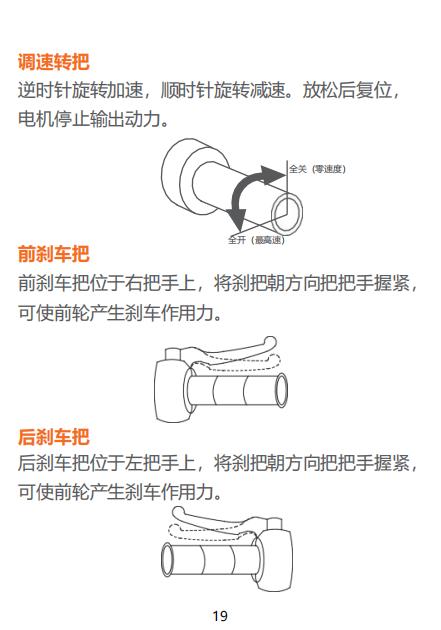 调速转把

逆时针旋转加速，顺时针旋转减速。放松后复位，电机停止输出动力。

全关（零速度）

全开（最高速）

前刹车把

前刹车把位于右把手上，将刹把朝方向把把手握紧，可使前轮产生刹车作用力。

后刹车把

后刹车把位于左把手上，将刹把朝方向把把手握紧，可使前轮产生刹车作用力。

19